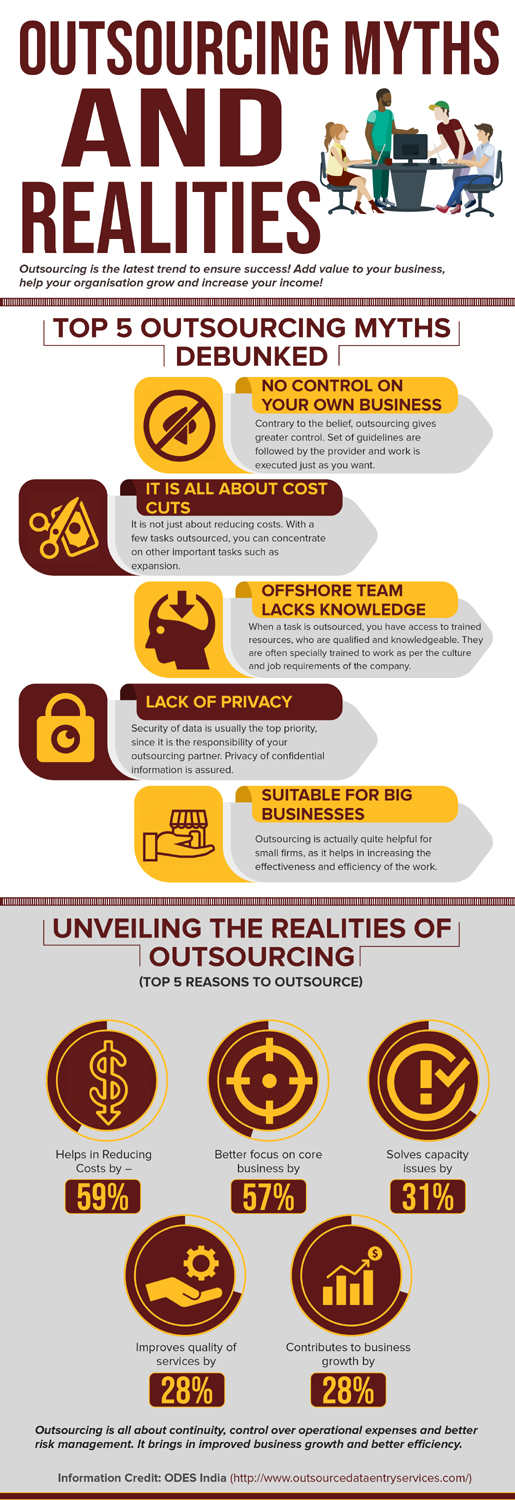 OUTSOURCING MYTHS AND REALITIES

Outsourcing is the latest trend to ensure success! Add value to your business, help your organisation grow and increase your income!

TOP 5 OUTSOURCING MYTHS DEBUNKED

NO CONTROL ON YOUR OWN BUSINESS
Contrary to the belief, outsourcing gives greater control. Set of guidelines are followed by the provider and work is executed just as you want.

IT IS ALL ABOUT COST CUTS
It is not just about reducing costs. With a few tasks outsourced, you can concentrate on other important tasks such as expansion.

OFFSHORE TEAM LACKS KNOWLEDGE
When a task is outsourced, you have access to trained resources, who are qualified and knowledgeable. They are often specially trained to work as per the culture and job requirements of the company.

LACK OF PRIVACY
Security of data is usually the top priority, since it is the responsibility of your outsourcing partner. Privacy of confidential information is assured.

SUITABLE FOR BIG BUSINESSES
Outsourcing is actually quite helpful for small firms, as it helps in increasing the effectiveness and efficiency of the work.

UNVEILING THE REALITIES OF OUTSOURCING
(TOP 5 REASONS TO OUTSOURCE)

Helps in Reducing Costs by –
59%

Better focus on core business by
57%

Solves capacity issues by
31%

Improves quality of services by
28%

Contributes to business growth by
28%

Outsourcing is all about continuity, control over operational expenses and better risk management. It brings in improved business growth and better efficiency.

Information Credit: ODES India (http://www.outsourcedataentryservices.com/)